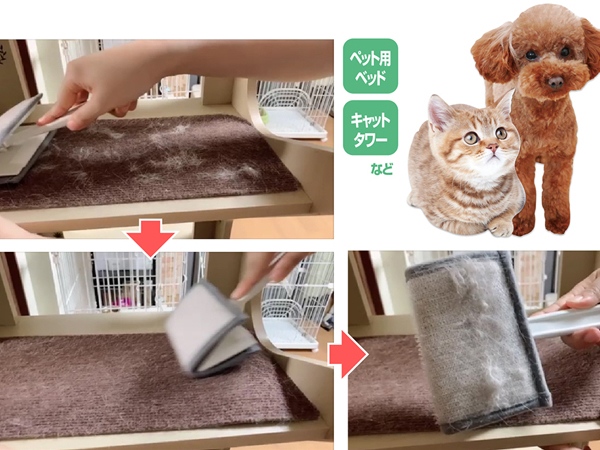 ペット用ベッド

キャットタワー

など