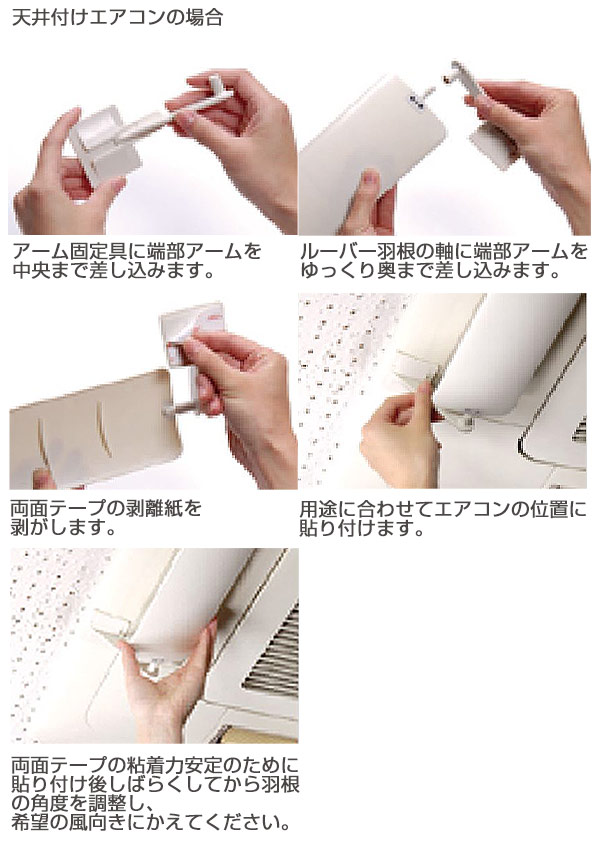 天井付けエアコンの場合

アーム固定具に端部アームを中央まで差し込みます。

ルーバー羽根の軸に端部アームをゆっくり奥まで差し込みます。

両面テープの剥離紙を剥がします。

用途に合わせてエアコンの位置に貼り付けます。

両面テープの粘着力安定のために貼り付け後しばらくしてから羽根の角度を調整し、希望の風向きにかえてください。