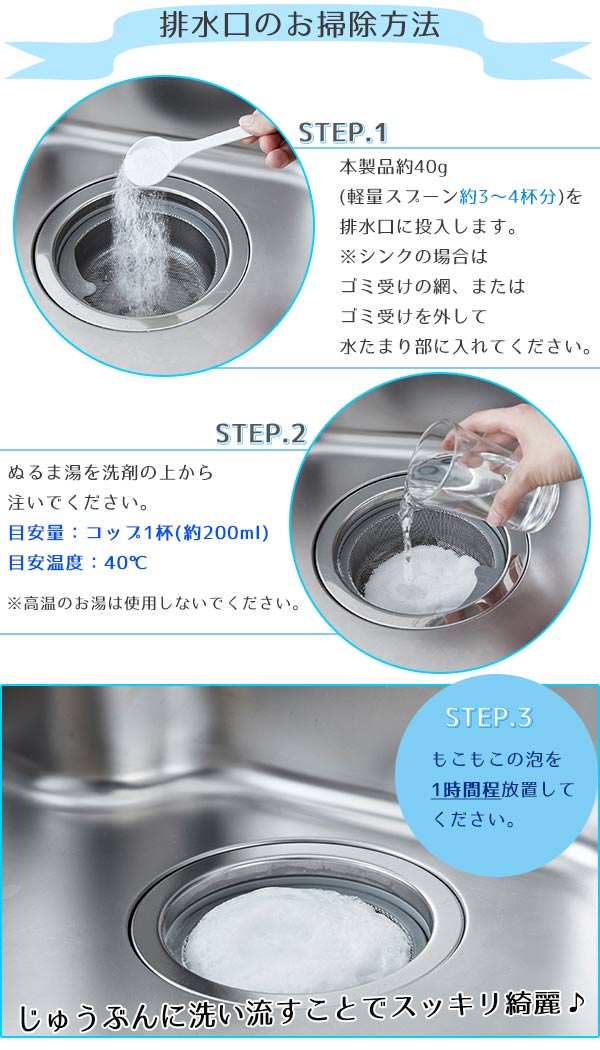 排水口のお掃除方法

STEP.1

本製品約40g
(軽量スプーン約3〜4杯分)を
排水口に投入します。
※シンクの場合は
ゴミ受けの網、または
ゴミ受けを外して
水たまり部に入れてください。

STEP.2

ぬるま湯を洗剤の上から
注いでください。
目安量：コップ1杯(約200ml)
目安温度：40℃

※高温のお湯は使用しないでください。

STEP.3

もこもこの泡を
1時間程放置して
ください。

じゅうぶんに洗い流すことでスッキリ綺麗♪