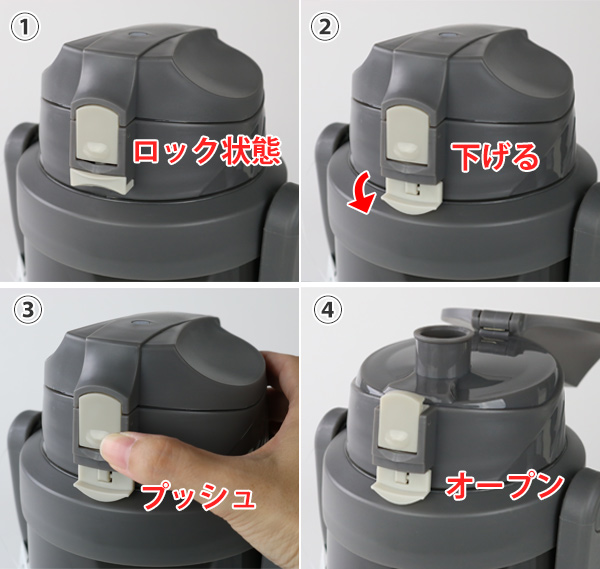 ①
ロック状態

②
下げる

③
プッシュ

④
オープン