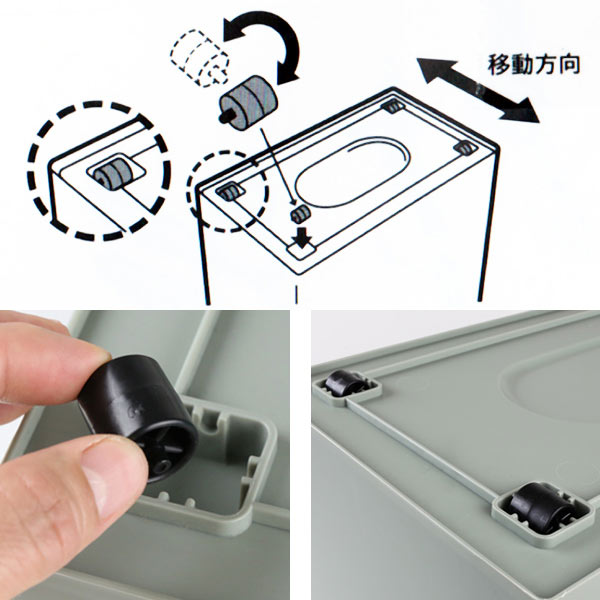 移動方向