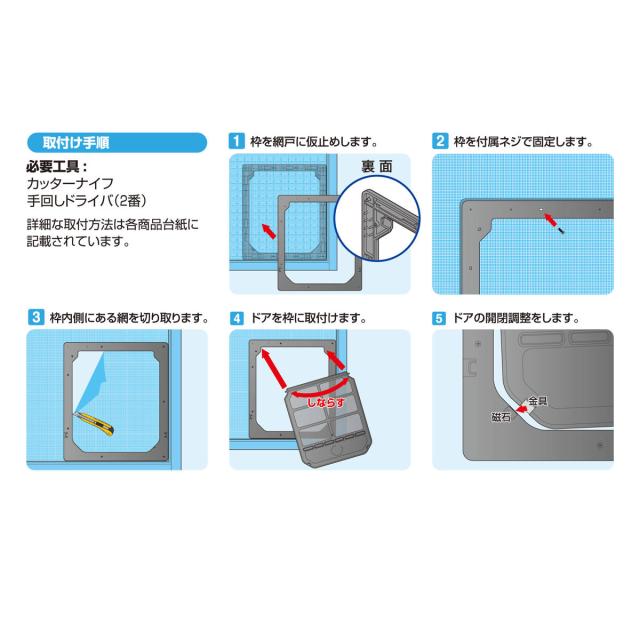 取付け手順

必要工具：
カッターナイフ
手回しドライバ(2番)

詳細な取付方法は各商品台紙に記載されています。

1 枠を網戸に仮止めします。

裏 面

2 枠を付属ネジで固定します。

3 枠内側にある網を切り取ります。

4 ドアを枠に取付けます。

しならす

5 ドアの開閉調整をします。

金具

磁石