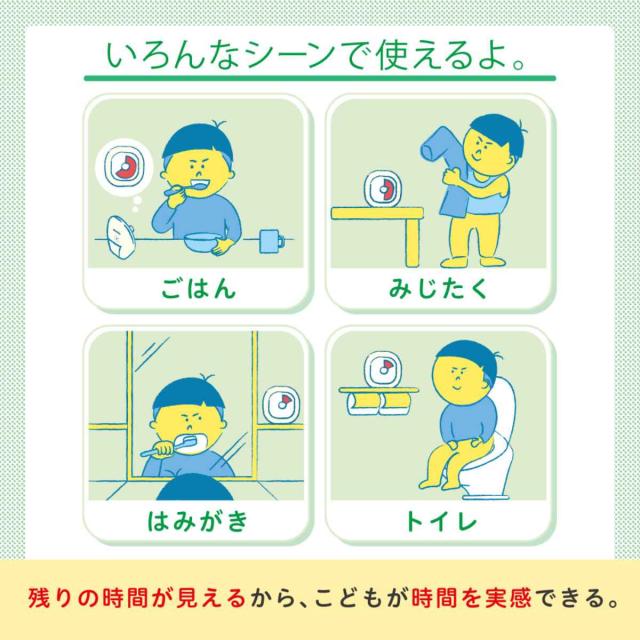 いろんなシーンで使えるよ。

ごはん

みじたく

はみがき

トイレ

残りの時間が見えるから、こどもが時間を実感できる。