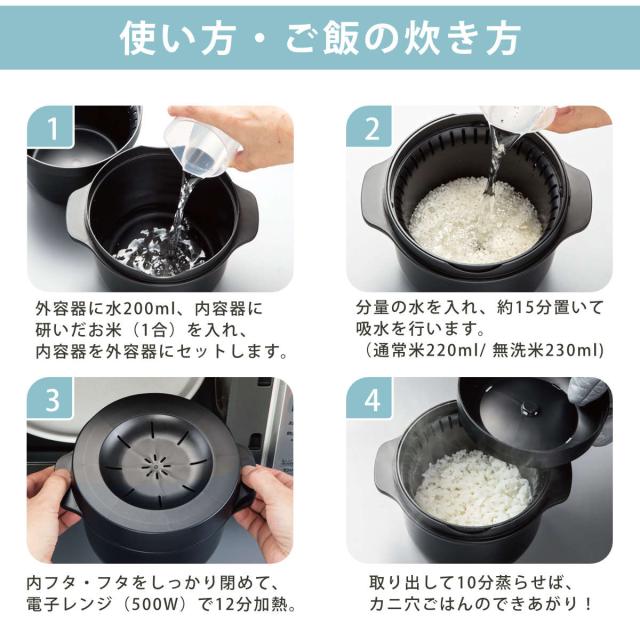 使い方・ご飯の炊き方

1

外容器に水200ml、内容器に研いだお米（1合）を入れ、内容器を外容器にセットします。

2

分量の水を入れ、約15分置いて吸水を行います。
（通常米220ml/ 無洗米230ml）

3

内フタ・フタをしっかり閉めて、電子レンジ（500W）で12分加熱。

4

取り出して10分蒸らせば、カニ穴ごはんのできあがり！