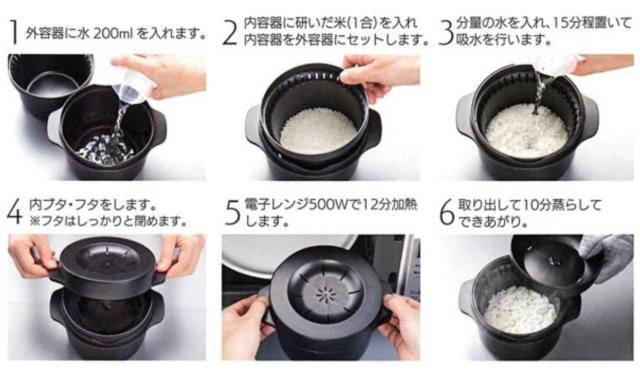 1 外容器に水 200ml を入れます。

2 内容器に研いだ米(1合)を入れ内容器を外容器にセットします。

3 分量の水を入れ、15分程置いて吸水を行います。

4 内ブタ・フタをします。
※フタはしっかりと閉めます。

5 電子レンジ500Wで12分加熱します。

6 取り出して10分蒸らしてできあがり。