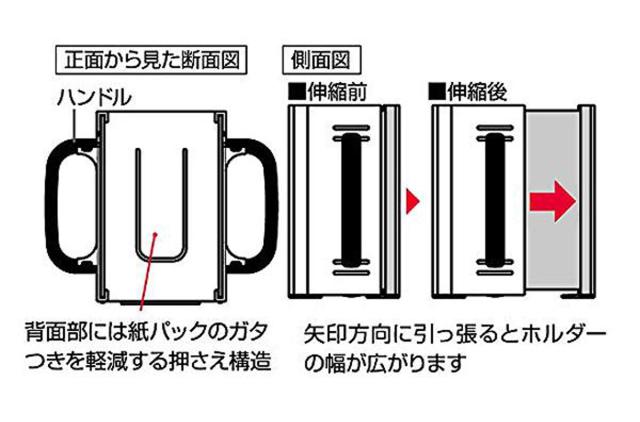 正面から見た断面図

ハンドル

背面部には紙パックのガタつきを軽減する押さえ構造

側面図

■伸縮前

■伸縮後

矢印方向に引っ張るとホルダーの幅が広がります