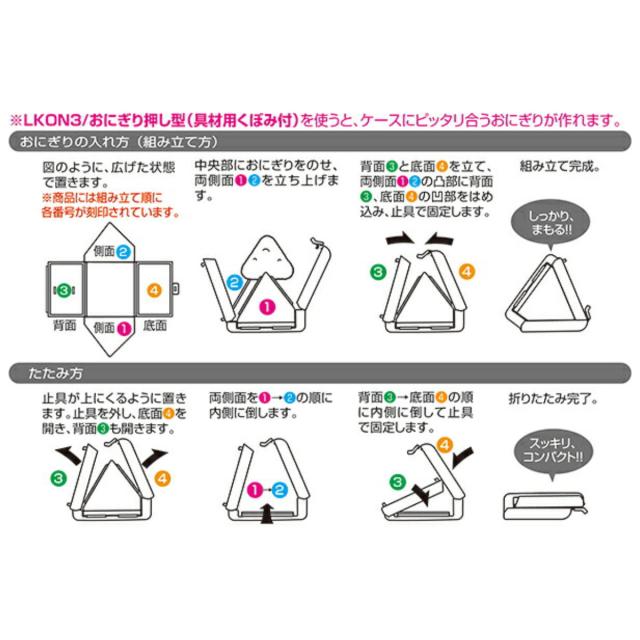 ※LKON3/おにぎり押し型(具材用くぼみ付)を使うと、ケースにピッタリ合うおにぎりが作れます。

おにぎりの入れ方（組み立て方）

図のように、広げた状態で置きます。
※商品には組み立て順に各番号が刻印されています。

側面❷
❸
❹
背面
側面❶
底面

中央部におにぎりをのせ、両側面❶❷を立ち上げます。

❷
❶

背面❸と底面❹を立て、両側面❶❷の凸部に背面❸、底面❹の凹部をはめ込み、止具で固定します。

❸
❹

組み立て完成。

しっかり、まもる!!

たたみ方

止具が上にくるように置きます。止具を外し、底面❹を開き、背面❸も開きます。

❸
❹

両側面を❶→❷の順に内側に倒します。

❶→❷

背面❸→底面❹の順に内側に倒して止具で固定します。

❹
❸

折りたたみ完了。

スッキリ、コンパクト!!