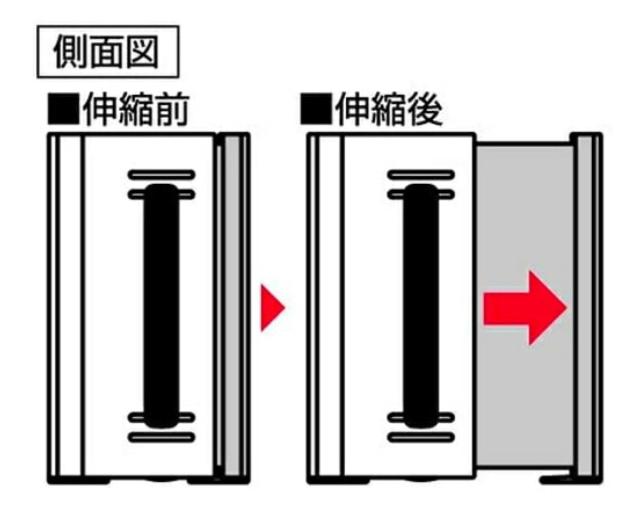 側面図

■伸縮前

■伸縮後