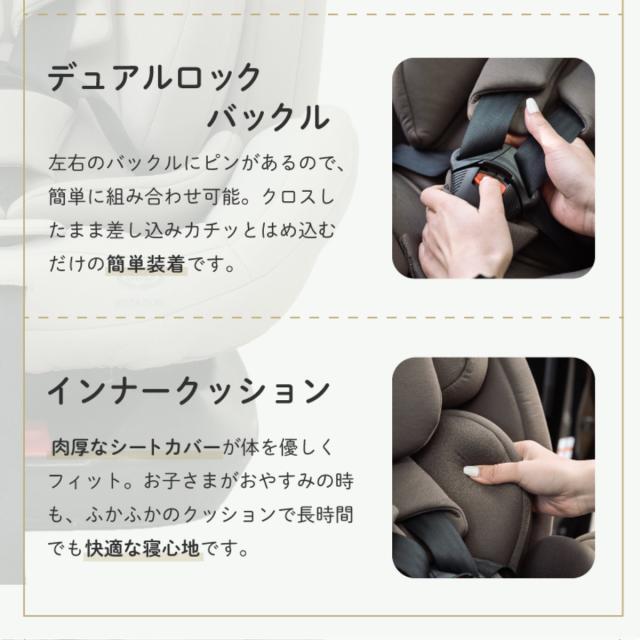 デュアルロック
バックル

左右のバックルにピンがあるので、簡単に組み合わせ可能。クロスしたまま差し込みカチッとはめ込むだけの簡単装着です。

インナークッション

肉厚なシートカバーが体を優しくフィット。お子さまがおやすみの時も、ふかふかのクッションで長時間でも快適な寝心地です。