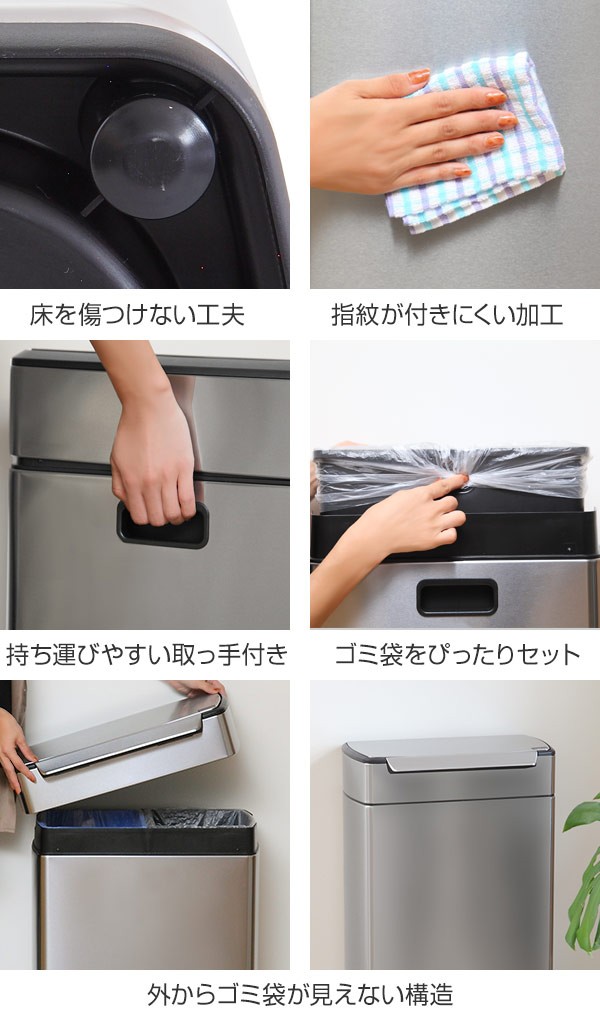 床を傷つけない工夫

指紋が付きにくい加工

持ち運びやすい取っ手付き

ゴミ袋をぴったりセット

外からゴミ袋が見えない構造