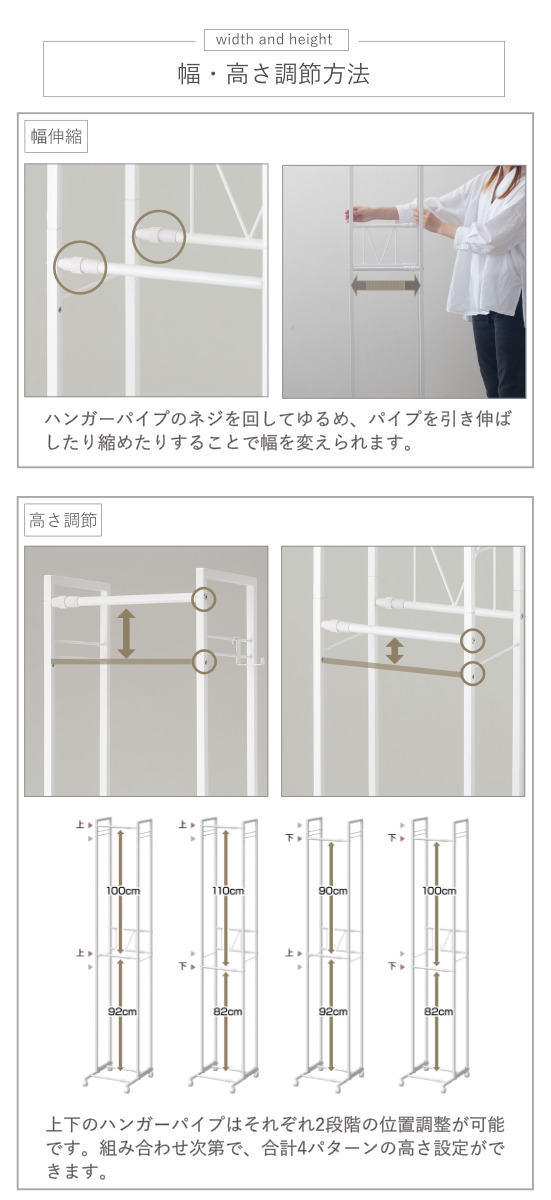 width and height

幅・高さ調節方法

幅伸縮

ハンガーパイプのネジを回してゆるめ、パイプを引き伸ばしたり縮めたりすることで幅を変えられます。

高さ調節

上

100cm

上

92cm

上

110cm

下

82cm

下

90cm

上

92cm

下

100cm

下

82cm

上下のハンガーパイプはそれぞれ2段階の位置調整が可能です。組み合わせ次第で、合計4パターンの高さ設定ができます。