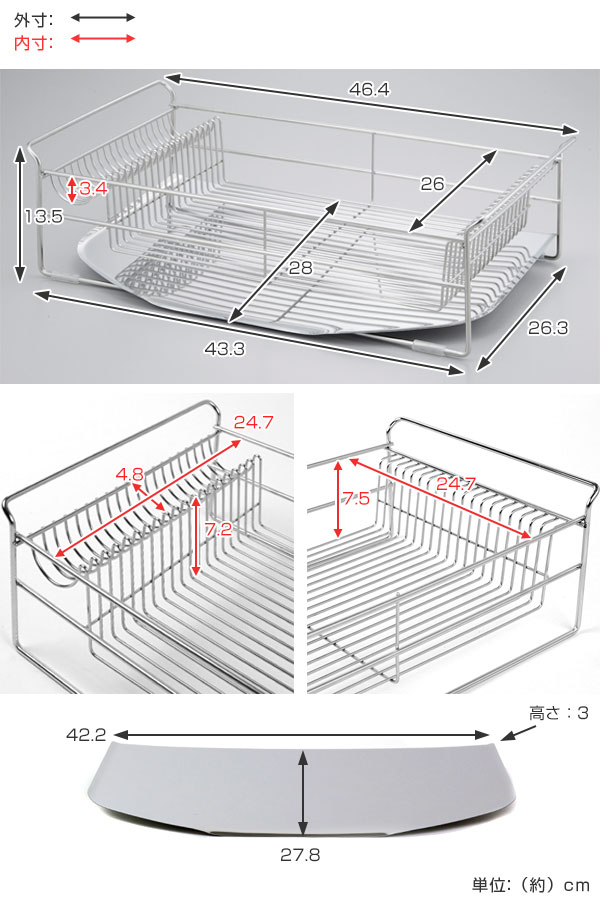 外寸:
内寸:

46.4
3.4
26
13.5
28
26.3
43.3

24.7
4.8
7.2

7.5
24.7

高さ：3
42.2
27.8

単位：（約）cm