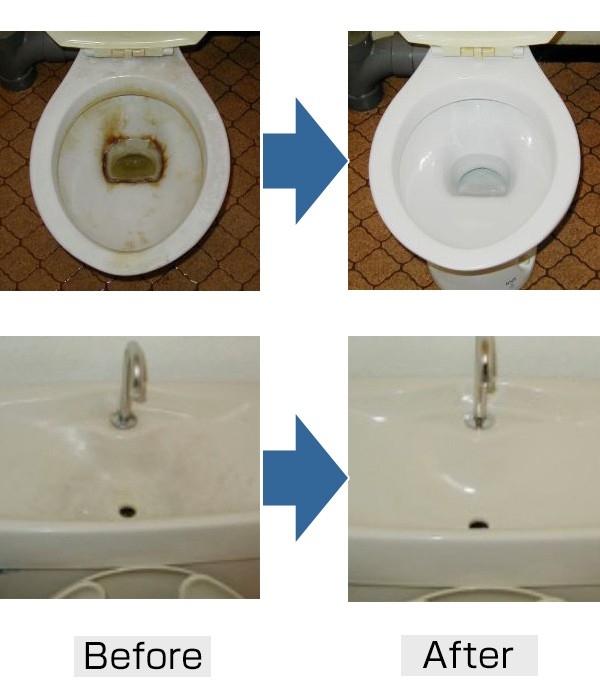 Before

After