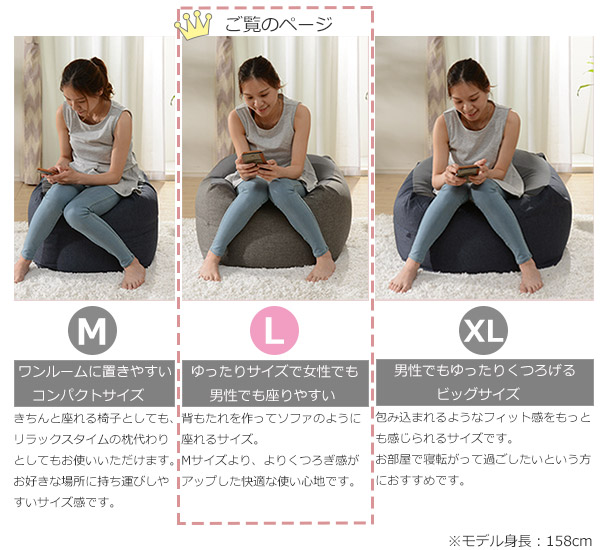 ご覧のページ

M

ワンルームに置きやすいコンパクトサイズ

きちんと座れる椅子としても、リラックスタイムの枕代わりとしてもお使いいただけます。お好きな場所に持ち運びしやすいサイズ感です。

L

ゆったりサイズで女性でも男性でも座りやすい

背もたれを作ってソファのように座れるサイズ。
Mサイズより、よりくつろぎ感がアップした快適な使い心地です。

XL

男性でもゆったりくつろげるビッグサイズ

包み込まれるようなフィット感をもっとも感じられるサイズです。
お部屋で寝転がって過ごしたいという方におすすめです。

※モデル身長：158cm