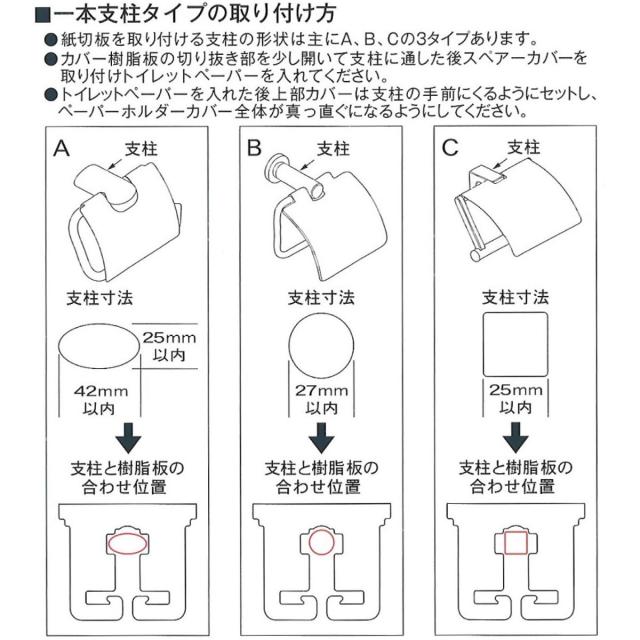 ■一本支柱タイプの取り付け方

●紙切板を取り付ける支柱の形状は主にA、B、Cの3タイプあります。

●カバー樹脂板の切り抜き部を少し開いて支柱に通した後スペアーカバーを取り付けトイレットペーパーを入れてください。

●トイレットペーパーを入れた後上部カバーは支柱の手前にくるようにセットし、ペーパーホルダーカバー全体が真っ直ぐになるようにしてください。

A

支柱

支柱寸法

25mm 以内

42mm 以内

支柱と樹脂板の合わせ位置

B

支柱

支柱寸法

27mm 以内

支柱と樹脂板の合わせ位置

C

支柱

支柱寸法

25mm 以内

支柱と樹脂板の合わせ位置