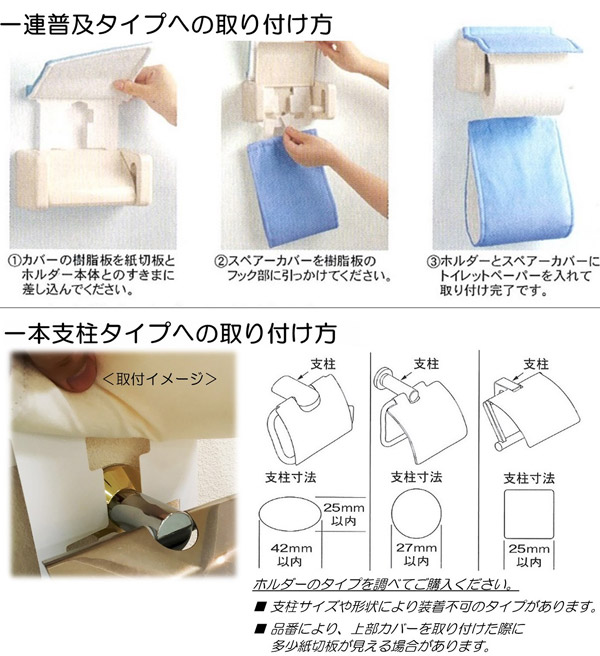 一連普及タイプへの取り付け方

①カバーの樹脂板を紙切板とホルダー本体とのすきまに差し込んでください。

②スペアーカバーを樹脂板のフック部に引っかけてください。

③ホルダーとスペアーカバーにトイレットペーパーを入れて取り付け完了です。

一本支柱タイプへの取り付け方

<取付イメージ>

支柱

支柱寸法

25mm 以内

42mm 以内

支柱

支柱寸法

27mm 以内

支柱

支柱寸法

25mm 以内

ホルダーのタイプを調べてご購入ください。

■ 支柱サイズや形状により装着不可のタイプがあります。

■ 品番により、上部カバーを取り付けた際に多少紙切板が見える場合があります。