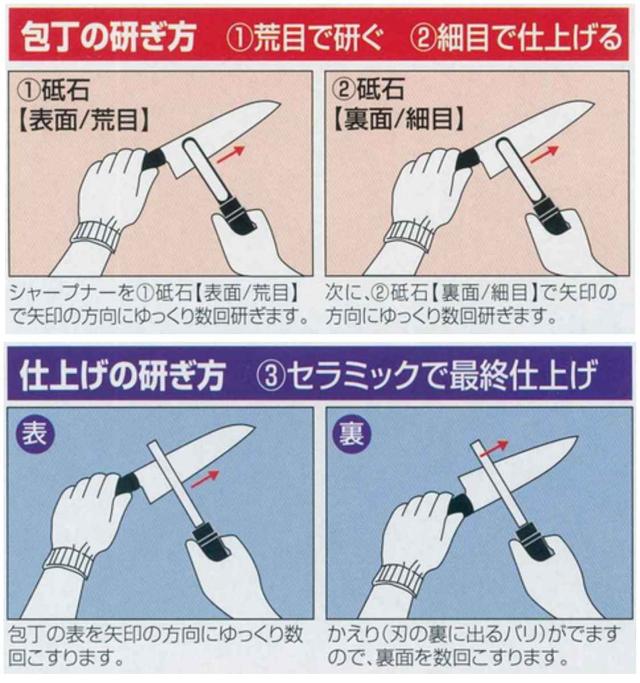 包丁の研ぎ方　①荒目で研ぐ　②細目で仕上げる

①砥石
【表面/荒目】

シャープナーを①砥石【表面/荒目】で矢印の方向にゆっくり数回研ぎます。

②砥石
【裏面/細目】

次に、②砥石【裏面/細目】で矢印の方向にゆっくり数回研ぎます。

仕上げの研ぎ方　③セラミックで最終仕上げ

表

包丁の表を矢印の方向にゆっくり数回こすります。

裏

かえり(刃の裏に出るバリ)がでますので、裏面を数回こすります。