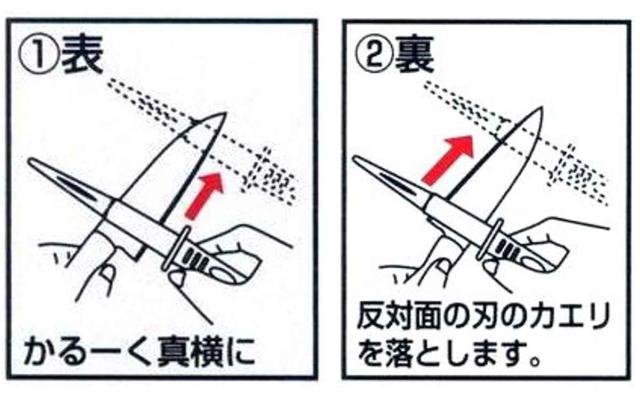 ①表

かるーく真横に

②裏

反対面の刃のカエリを落とします。