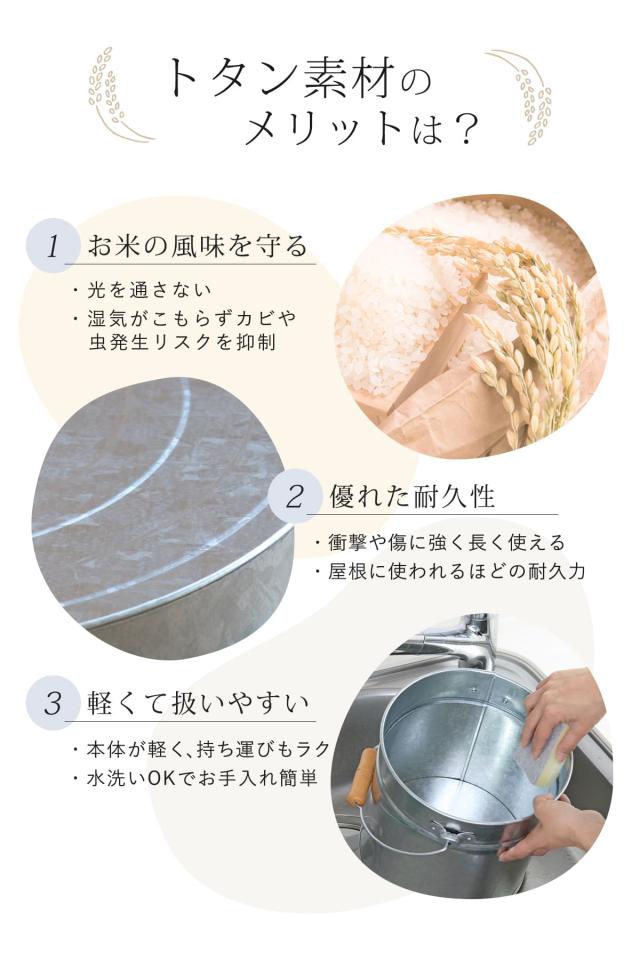 トタン素材の
メリットは？

1 お米の風味を守る

・光を通さない
・湿気がこもらずカビや虫発生リスクを抑制

2 優れた耐久性

・衝撃や傷に強く長く使える
・屋根に使われるほどの耐久力

3 軽くて扱いやすい

・本体が軽く、持ち運びもラク
・水洗いOKでお手入れ簡単