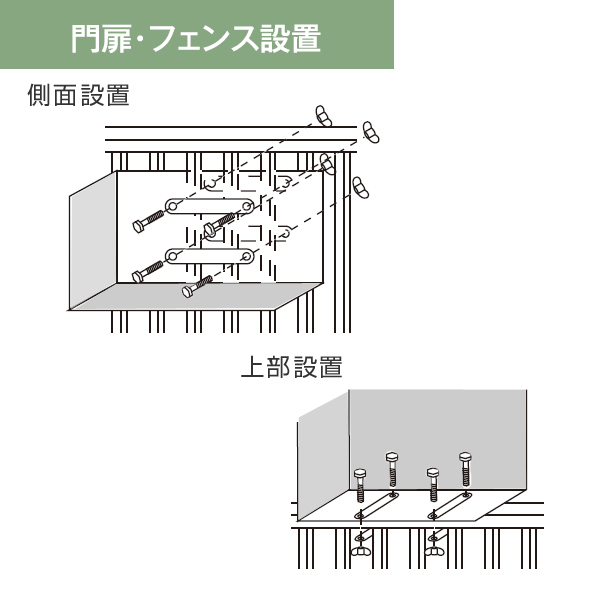 門扉・フェンス設置

側面設置

上部設置