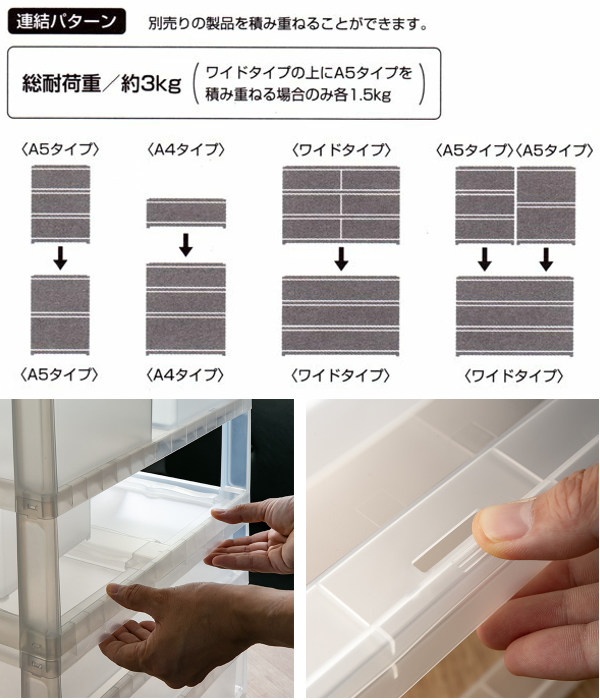 連結パターン　別売りの製品を積み重ねることができます。

総耐荷重／約3kg （ワイドタイプの上にA5タイプを積み重ねる場合のみ各1.5kg）

〈A5タイプ〉

〈A5タイプ〉

〈A4タイプ〉

〈A4タイプ〉

〈ワイドタイプ〉

〈ワイドタイプ〉

〈A5タイプ〉〈A5タイプ〉

〈ワイドタイプ〉