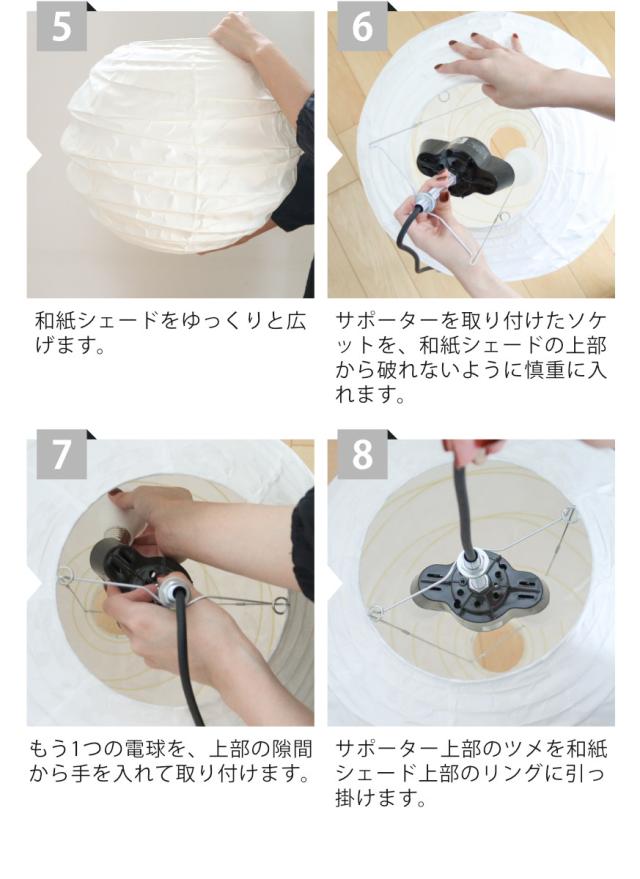 5

和紙シェードをゆっくりと広げます。

6

サポーターを取り付けたソケットを、和紙シェードの上部から破れないように慎重に入れます。

7

もう1つの電球を、上部の隙間から手を入れて取り付けます。

8

サポーター上部のツメを和紙シェード上部のリングに引っ掛けます。