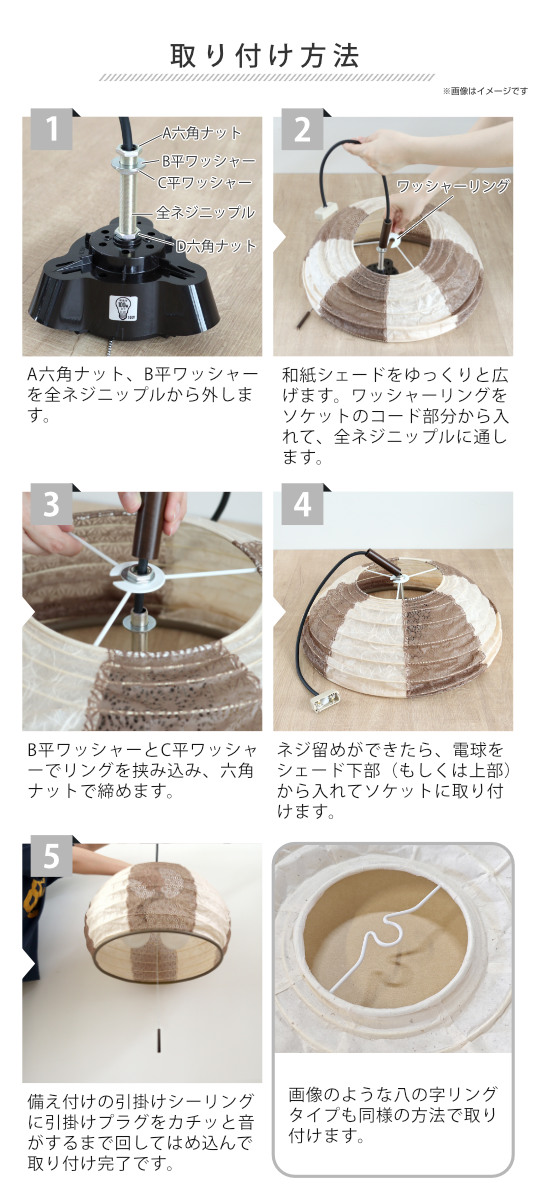 取り付け方法

※画像はイメージです

1

A六角ナット

B平ワッシャー

C平ワッシャー

全ネジニップル

D六角ナット

A六角ナット、B平ワッシャーを全ネジニップルから外します。

2

ワッシャーリング

和紙シェードをゆっくりと広げます。ワッシャーリングをソケットのコード部分から入れて、全ネジニップルに通します。

3

B平ワッシャーとC平ワッシャーでリングを挟み込み、六角ナットで締めます。

4

ネジ留めができたら、電球をシェード下部（もしくは上部）から入れてソケットに取り付けます。

5

備え付けの引掛けシーリングに引掛けプラグをカチッと音がするまで回してはめ込んで取り付け完了です。

画像のような八の字リングタイプも同様の方法で取り付けます。