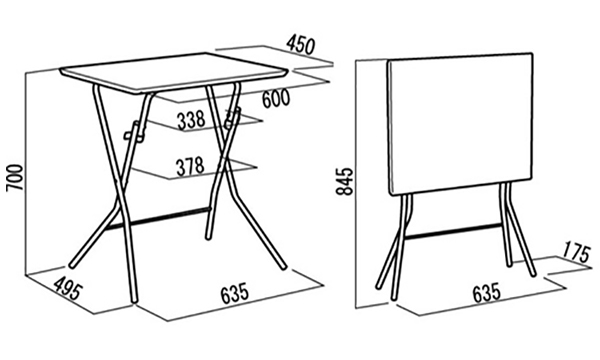 450
600
338
378
700
495
635
845
175
635