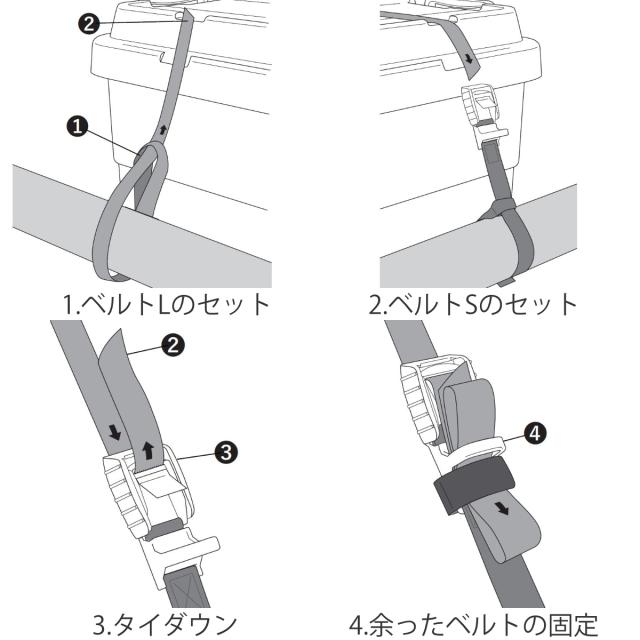 ❷
❶
1.ベルトLのセット
2.ベルトSのセット
❷
❸
3.タイダウン
❹
4.余ったベルトの固定