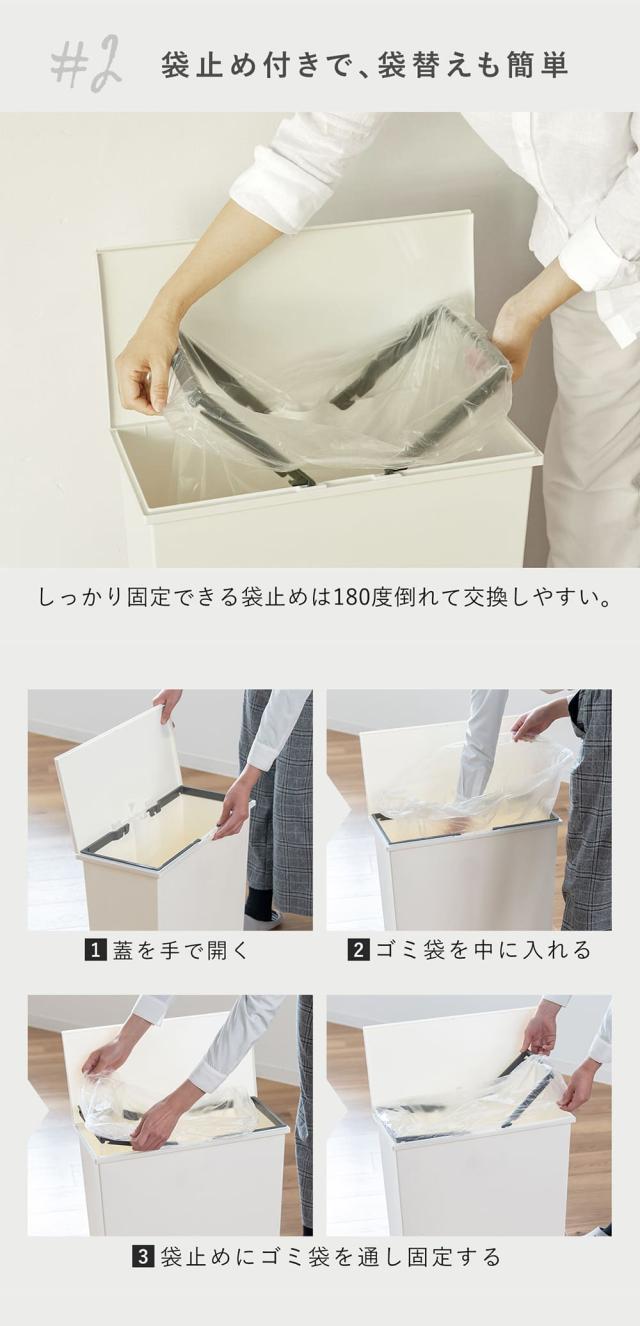 #2 袋止め付きで、袋替えも簡単

しっかり固定できる袋止めは180度倒れて交換しやすい。

1 蓋を手で開く

2 ゴミ袋を中に入れる

3 袋止めにゴミ袋を通し固定する