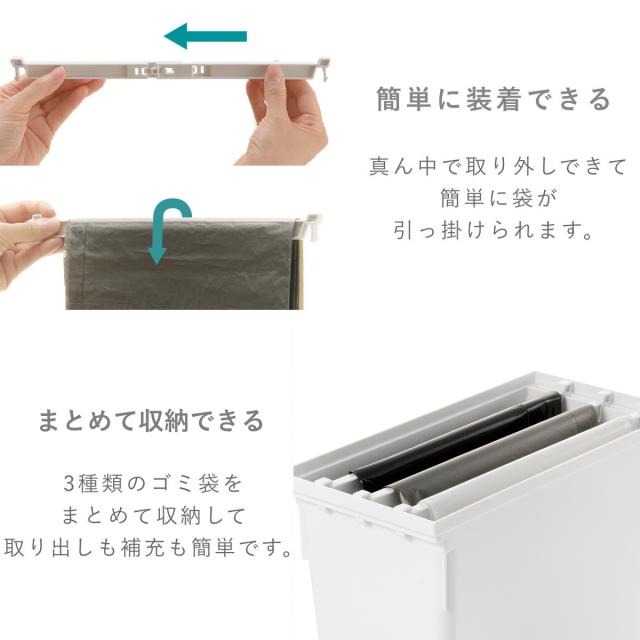 簡単に装着できる

真ん中で取り外しできて
簡単に袋が
引っ掛けられます。

まとめて収納できる

3種類のゴミ袋を
まとめて収納して
取り出しも補充も簡単です。