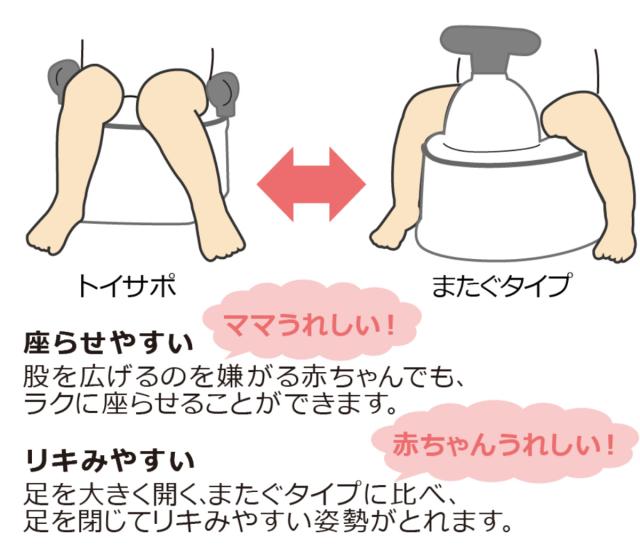 トイサポ

またぐタイプ

ママうれしい!

座らせやすい
股を広げるのを嫌がる赤ちゃんでも、ラクに座らせることができます。

赤ちゃんうれしい!

リキみやすい
足を大きく開く、またぐタイプに比べ、足を閉じてリキみやすい姿勢がとれます。