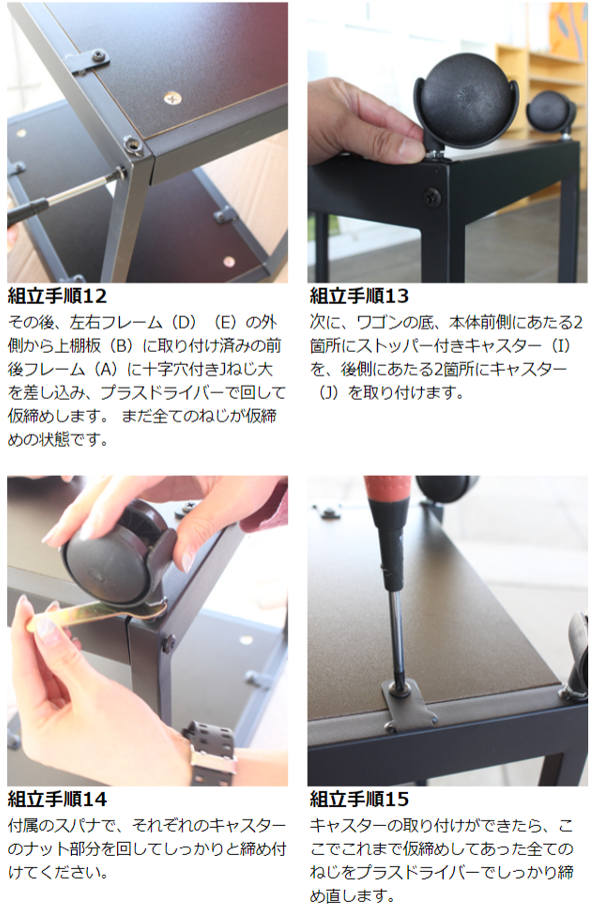 組立手順12
その後、左右フレーム（D）（E）の外側から上棚板（B）に取り付け済みの前後フレーム（A）に十字穴付きJねじ大を差し込み、プラスドライバーで回して仮締めします。 まだ全てのねじが仮締めの状態です。

組立手順13
次に、ワゴンの底、本体前側にあたる2箇所にストッパー付きキャスター（I）を、後側にあたる2箇所にキャスター（J）を取り付けます。

組立手順14
付属のスパナで、それぞれのキャスターのナット部分を回してしっかりと締め付けてください。

組立手順15
キャスターの取り付けができたら、ここでこれまで仮締めしてあった全てのねじをプラスドライバーでしっかり締め直します。