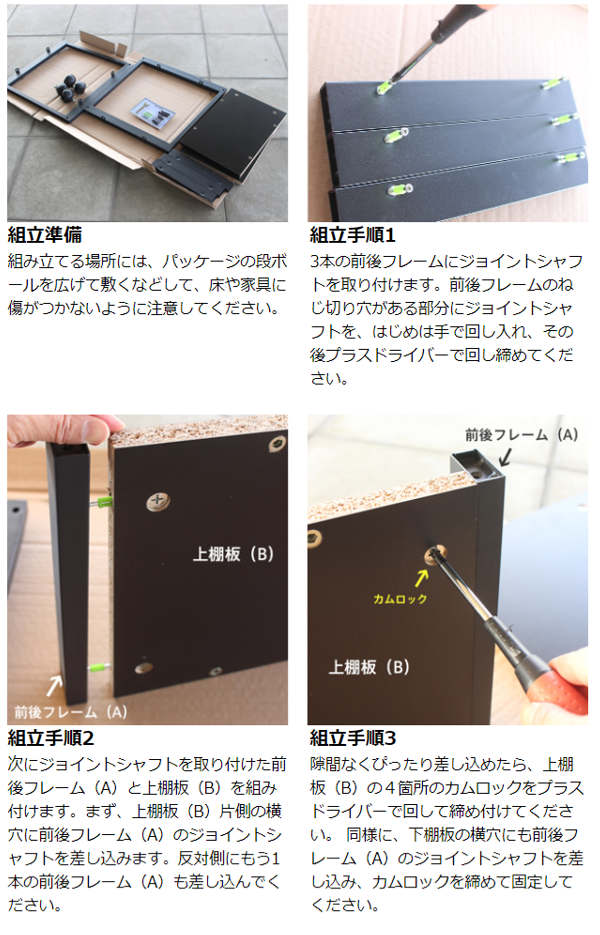 組立準備

組み立てる場所には、パッケージの段ボールを広げて敷くなどして、床や家具に傷がつかないように注意してください。

組立手順1

3本の前後フレームにジョイントシャフトを取り付けます。前後フレームのねじ切り穴がある部分にジョイントシャフトを、はじめは手で回し入れ、その後プラスドライバーで回し締めてください。

上棚板（B）

前後フレーム（A）

組立手順2

次にジョイントシャフトを取り付けた前後フレーム（A）と上棚板（B）を組み付けます。まず、上棚板（B）片側の横穴に前後フレーム（A）のジョイントシャフトを差し込みます。反対側にもう1本の前後フレーム（A）も差し込んでください。

前後フレーム（A）

カムロック

上棚板（B）

組立手順3

隙間なくぴったり差し込めたら、上棚板（B）の４箇所のカムロックをプラスドライバーで回して締め付けてください。 同様に、下棚板の横穴にも前後フレーム（A）のジョイントシャフトを差し込み、カムロックを締めて固定してください。