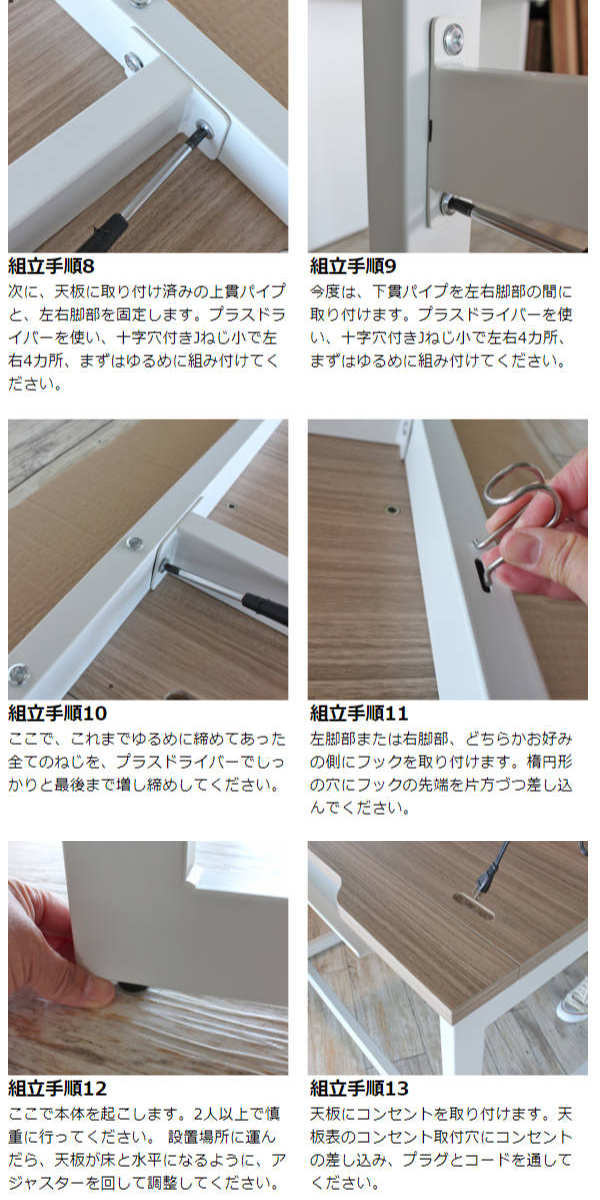 組立手順8
次に、天板に取り付け済みの上貫パイプと、左右脚部を固定します。プラスドライバーを使い、十字穴付きJねじ小で左右4カ所、まずはゆるめに組み付けてください。

組立手順9
今度は、下貫パイプを左右脚部の間に取り付けます。プラスドライバーを使い、十字穴付きJねじ小で左右4カ所、まずはゆるめに組み付けてください。

組立手順10
ここで、これまでゆるめに締めてあった全てのねじを、プラスドライバーでしっかりと最後まで増し締めしてください。

組立手順11
左脚部または右脚部、どちらかお好みの側にフックを取り付けます。楕円形の穴にフックの先端を片方づつ差し込んでください。

組立手順12
ここで本体を起こします。2人以上で慎重に行ってください。 設置場所に運んだら、天板が床と水平になるように、アジャスターを回して調整してください。

組立手順13
天板にコンセントを取り付けます。天板表のコンセント取付穴にコンセントの差し込み、プラグとコードを通してください。