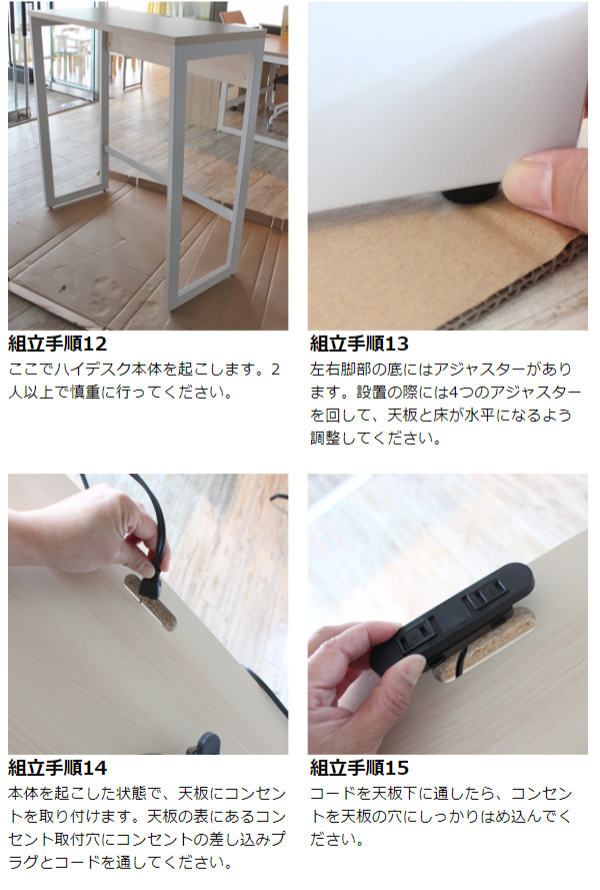 組立手順12
ここでハイデスク本体を起こします。2人以上で慎重に行ってください。

組立手順13
左右脚部の底にはアジャスターがあります。設置の際には4つのアジャスターを回して、天板と床が水平になるよう調整してください。

組立手順14
本体を起こした状態で、天板にコンセントを取り付けます。天板の表にあるコンセント取付穴にコンセントの差し込みプラグとコードを通してください。

組立手順15
コードを天板下に通したら、コンセントを天板の穴にしっかりはめ込んでください。