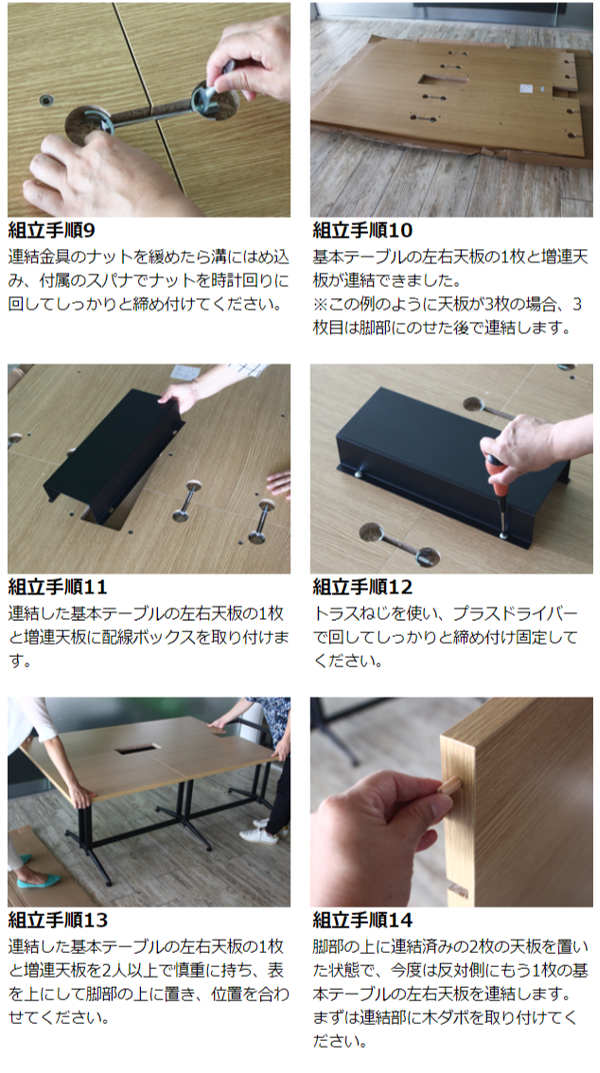 組立手順9
連結金具のナットを緩めたら溝にはめ込み、付属のスパナでナットを時計回りに回してしっかりと締め付けてください。

組立手順10
基本テーブルの左右天板の1枚と増連天板が連結できました。
※この例のように天板が3枚の場合、3枚目は脚部にのせた後で連結します。

組立手順11
連結した基本テーブルの左右天板の1枚と増連天板に配線ボックスを取り付けます。

組立手順12
トラスねじを使い、プラスドライバーで回してしっかりと締め付け固定してください。

組立手順13
連結した基本テーブルの左右天板の1枚と増連天板を2人以上で慎重に持ち、表を上にして脚部の上に置き、位置を合わせてください。

組立手順14
脚部の上に連結済みの2枚の天板を置いた状態で、今度は反対側にもう1枚の基本テーブルの左右天板を連結します。まずは連結部に木ダボを取り付けてください。