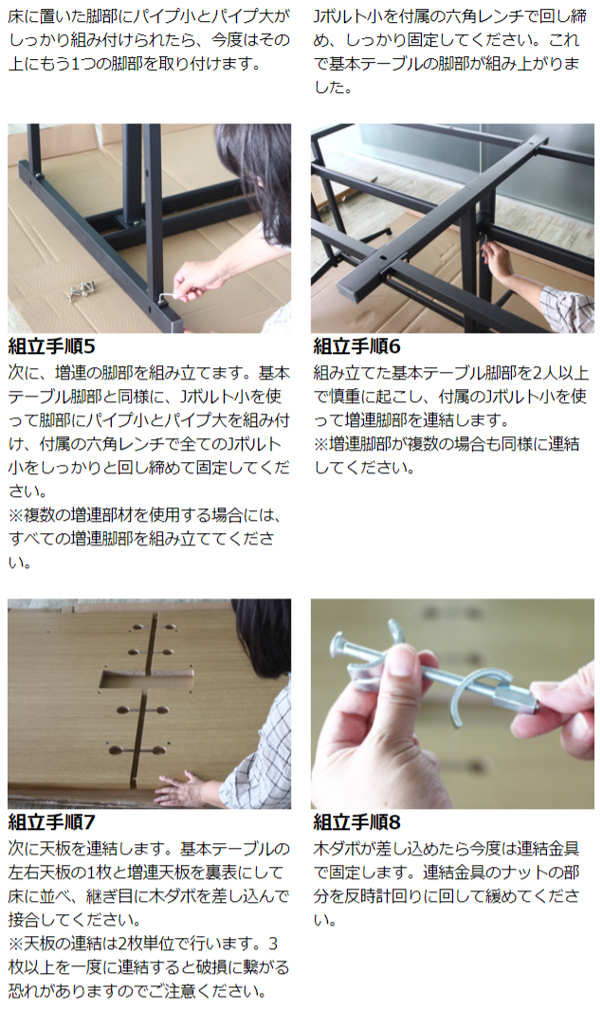 床に置いた脚部にパイプ小とパイプ大がしっかり組み付けられたら、今度はその上にもう1つの脚部を取り付けます。

Jボルト小を付属の六角レンチで回し締め、しっかり固定してください。これで基本テーブルの脚部が組み上がりました。

組立手順5
次に、増連の脚部を組み立てます。基本テーブル脚部と同様に、Jボルト小を使って脚部にパイプ小とパイプ大を組み付け、付属の六角レンチで全てのJボルト小をしっかりと回し締めて固定してください。
※複数の増連部材を使用する場合には、すべての増連脚部を組み立ててください。

組立手順6
組み立てた基本テーブル脚部を2人以上で慎重に起こし、付属のJボルト小を使って増連脚部を連結します。
※増連脚部が複数の場合も同様に連結してください。

組立手順7
次に天板を連結します。基本テーブルの左右天板の1枚と増連天板を裏表にして床に並べ、継ぎ目に木ダボを差し込んで接合してください。
※天板の連結は2枚単位で行います。3枚以上を一度に連結すると破損に繋がる恐れがありますのでご注意ください。

組立手順8
木ダボが差し込めたら今度は連結金具で固定します。連結金具のナットの部分を反時計回りに回して緩めてください。