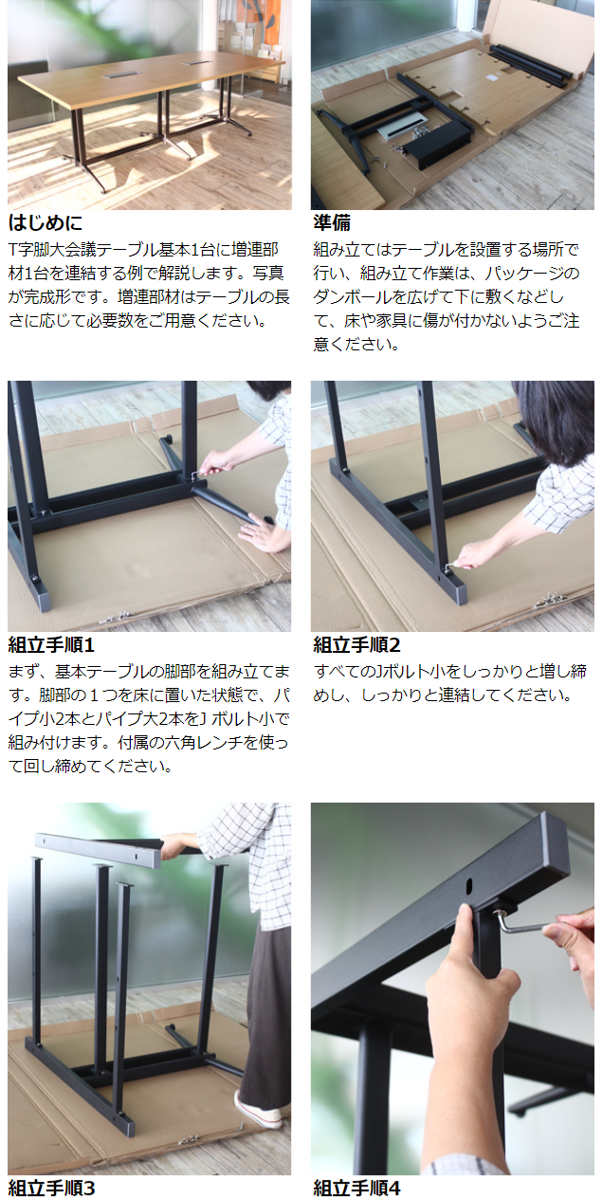 はじめに

T字脚大会議テーブル基本1台に増連部材1台を連結する例で解説します。写真が完成形です。増連部材はテーブルの長さに応じて必要数をご用意ください。

準備

組み立てはテーブルを設置する場所で行い、組み立て作業は、パッケージのダンボールを広げて下に敷くなどして、床や家具に傷が付かないようご注意ください。

組立手順1

まず、基本テーブルの脚部を組み立てます。脚部の１つを床に置いた状態で、パイプ小2本とパイプ大2本をJ ボルト小で組み付けます。付属の六角レンチを使って回し締めてください。

組立手順2

すべてのJボルト小をしっかりと増し締めし、しっかりと連結してください。

組立手順3

組立手順4