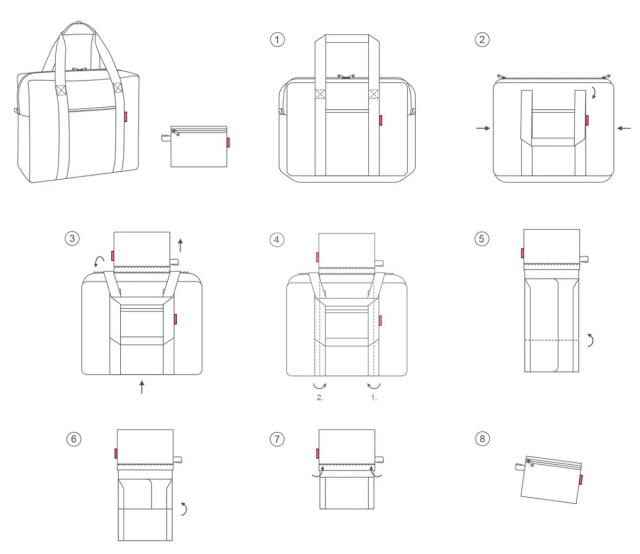 1

2

3

4

2.

1.

5

6

7

8