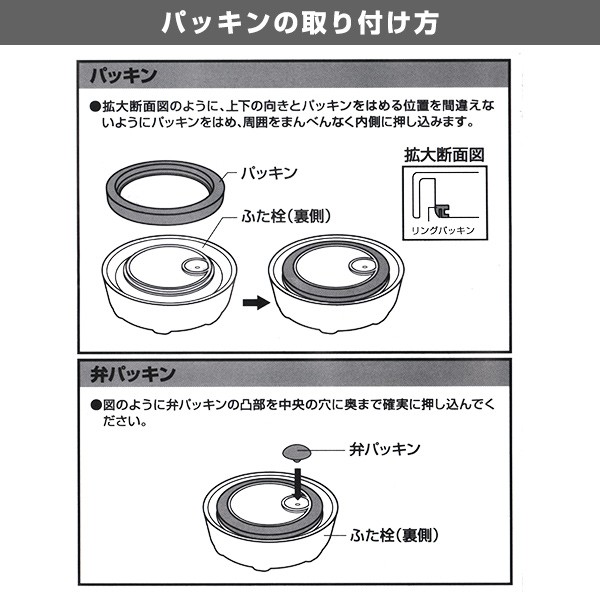 パッキンの取り付け方

パッキン

●拡大断面図のように、上下の向きとパッキンをはめる位置を間違えないようにパッキンをはめ、周囲をまんべんなく内側に押し込みます。

パッキン

ふた栓(裏側)

拡大断面図

リングパッキン

弁パッキン

●図のように弁パッキンの凸部を中央の穴に奥まで確実に押し込んでください。

弁パッキン

ふた栓(裏側)