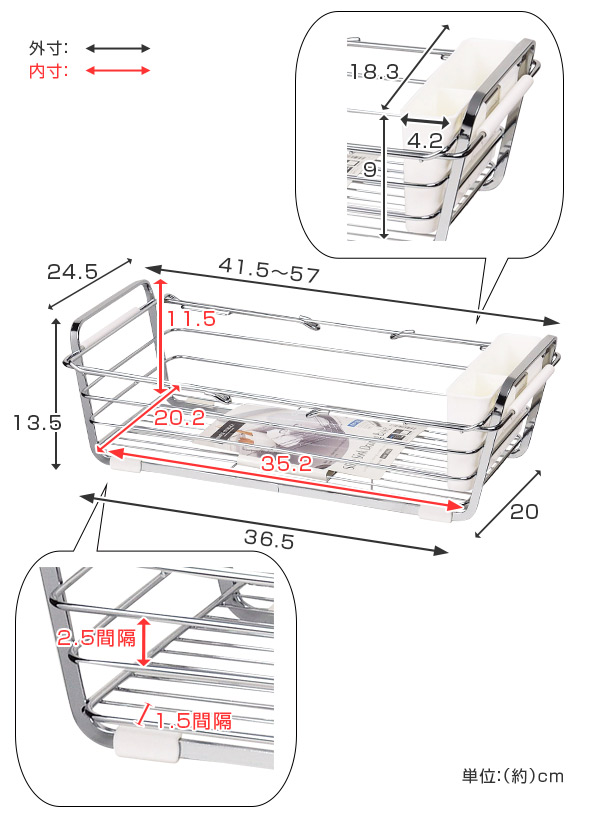 外寸:
内寸:

18.3
4.2
9

24.5
41.5~57
11.5
13.5
20.2
35.2
20
36.5

2.5間隔
1.5間隔

単位:(約)cm