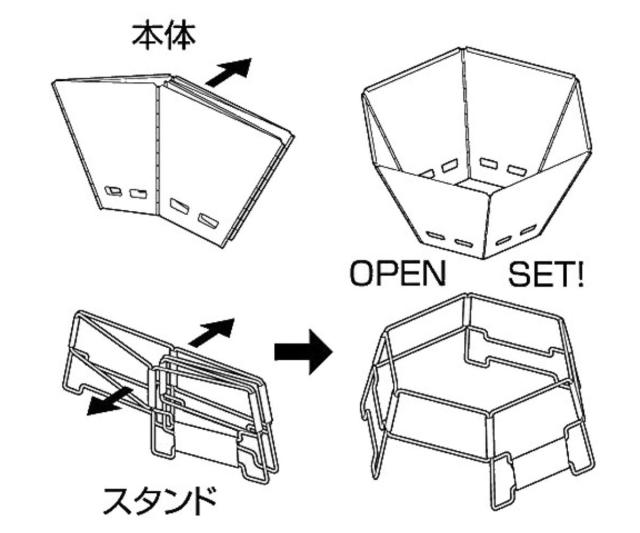 本体

OPEN

SET!

スタンド