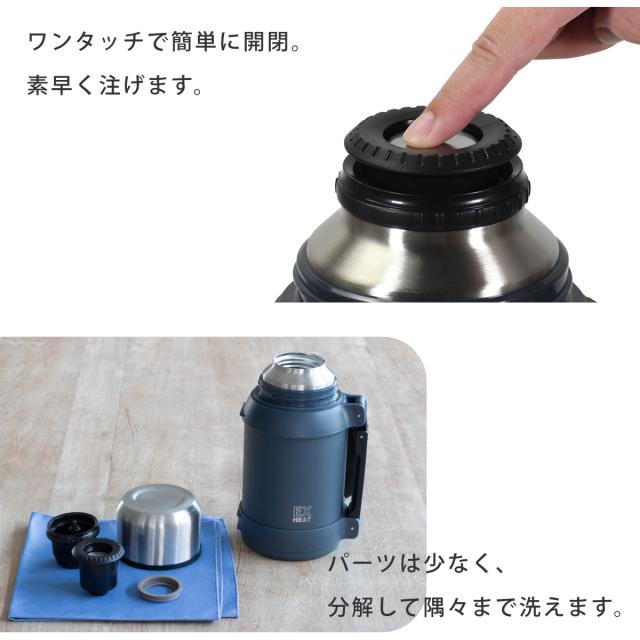 ワンタッチで簡単に開閉。
素早く注げます。

EX
HEAT

パーツは少なく、
分解して隅々まで洗えます。