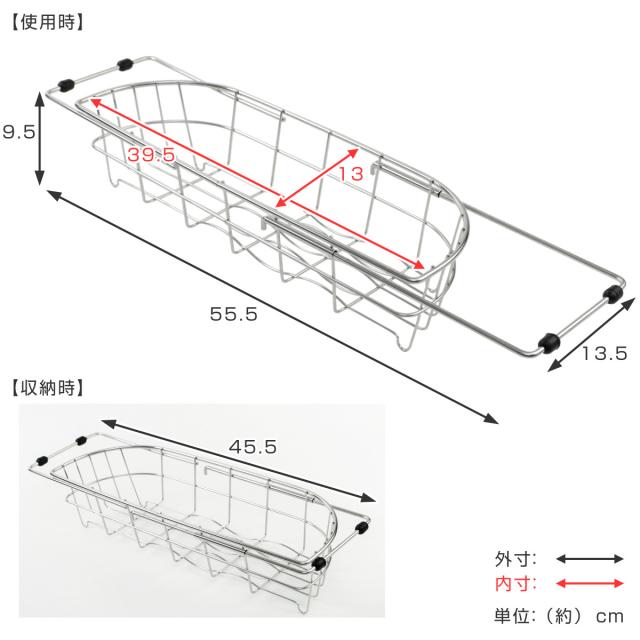 【使用時】

9.5

39.5

13

55.5

13.5

【収納時】

45.5

外寸:

内寸:

単位:（約） cm