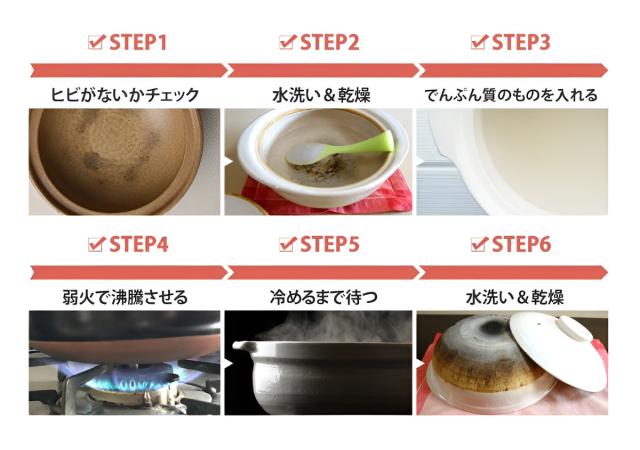 STEP1
ヒビがないかチェック

STEP2
水洗い＆乾燥

STEP3
でんぷん質のものを入れる

STEP4
弱火で沸騰させる

STEP5
冷めるまで待つ

STEP6
水洗い＆乾燥