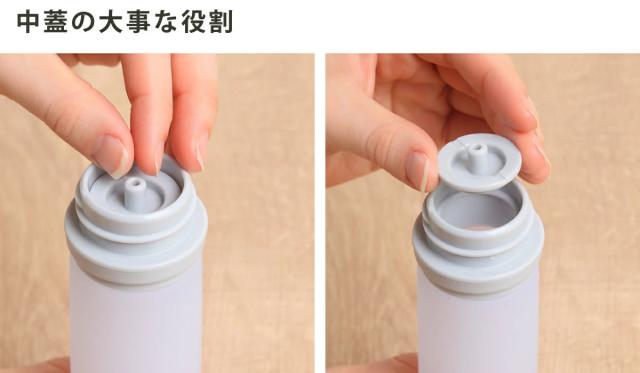 中蓋の大事な役割