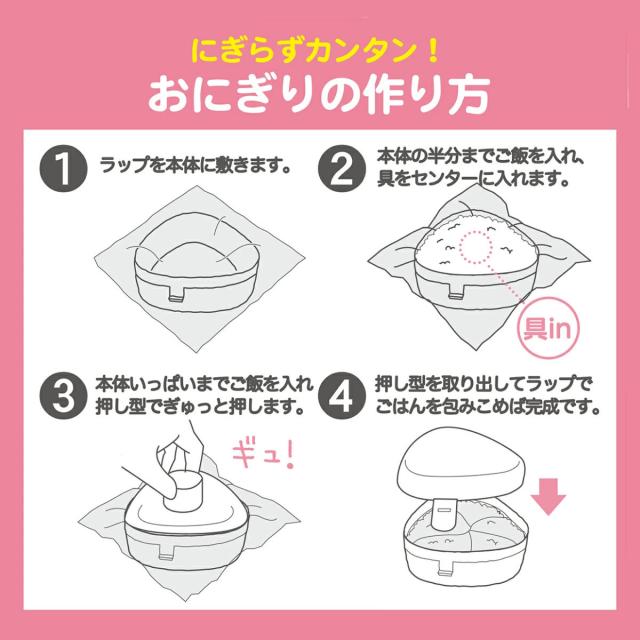 にぎらずカンタン！
おにぎりの作り方

1 ラップを本体に敷きます。

2 本体の半分までご飯を入れ、具をセンターに入れます。

具in

3 本体いっぱいまでご飯を入れ押し型でぎゅっと押します。

ギュ！

4 押し型を取り出してラップでごはんを包みこめば完成です。