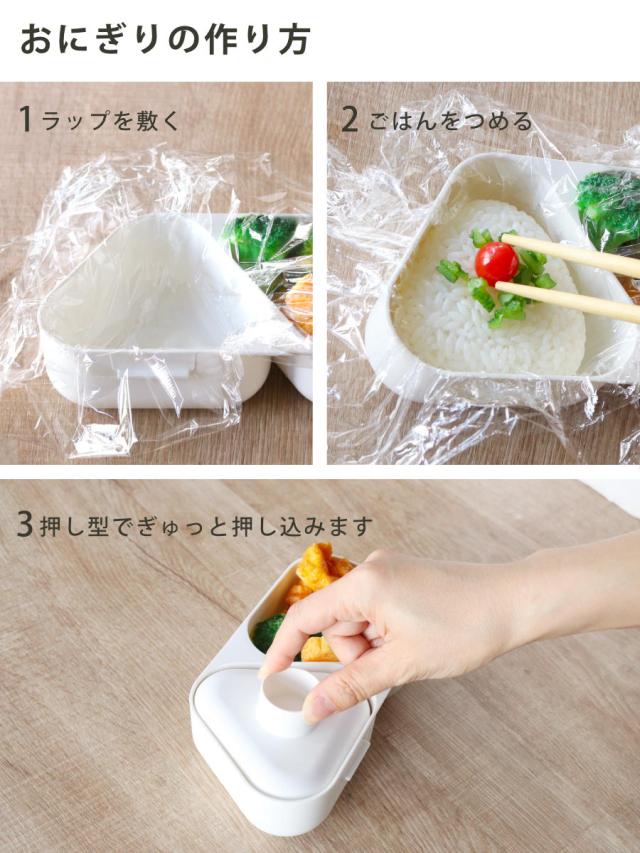 おにぎりの作り方

1 ラップを敷く

2 ごはんをつめる

3 押し型でぎゅっと押し込みます