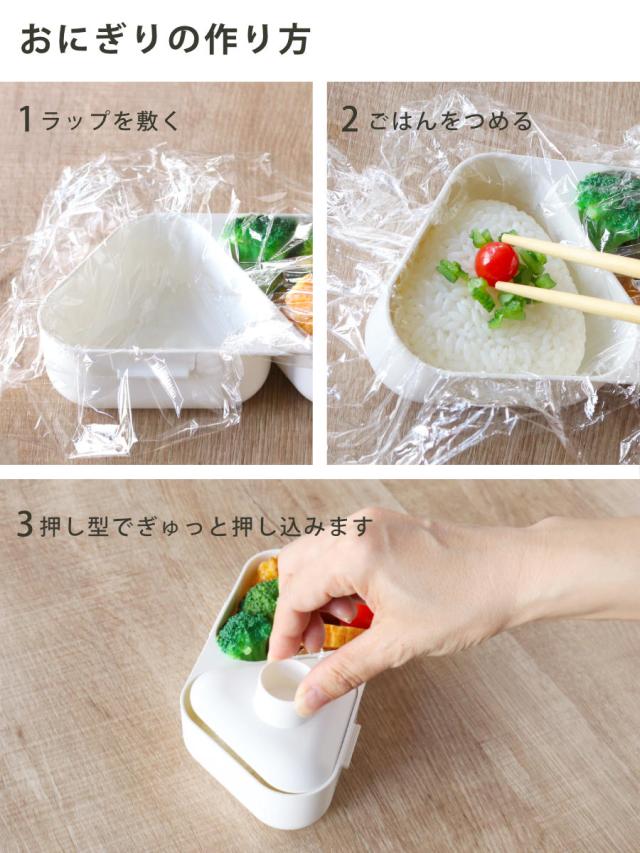 おにぎりの作り方

1 ラップを敷く

2 ごはんをつめる

3 押し型でぎゅっと押し込みます